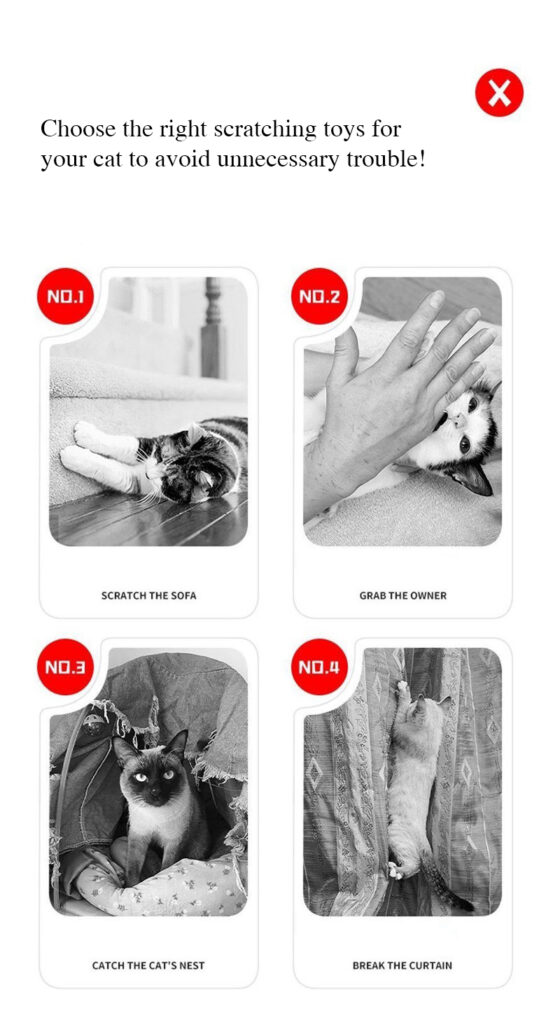 Choose the right scratching toys for your cat to avoid unnecessary trouble!

NO.1

SCRATCH THE SOFA

NO.2

GRAB THE OWNER

NO.3

CATCH THE CAT'S NEST

NO.4

BREAK THE CURTAIN