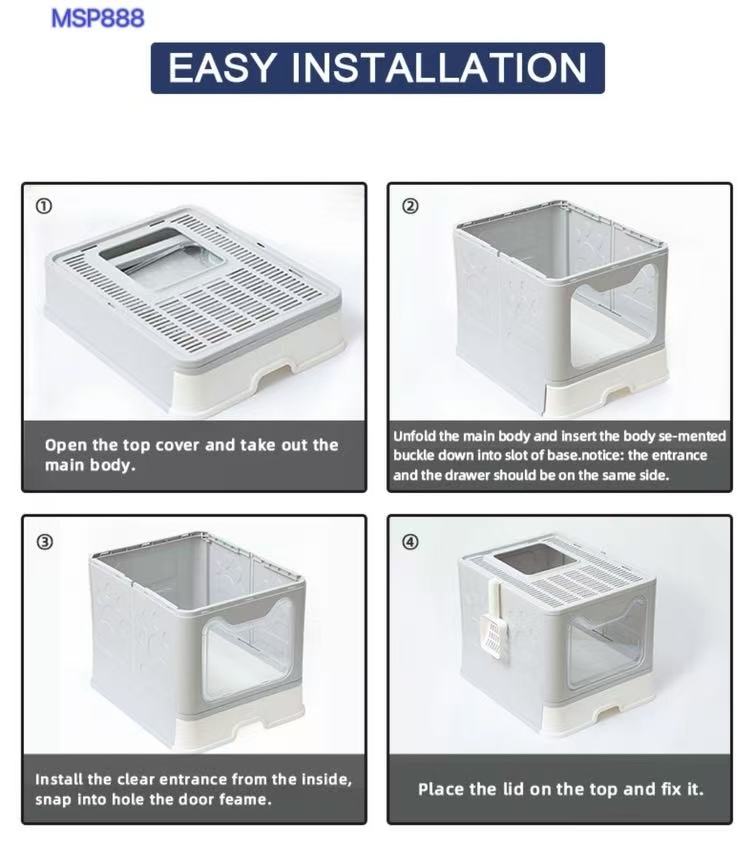 MSP888

EASY INSTALLATION

①

Open the top cover and take out the main body.

②

Unfold the main body and insert the body se-mented buckle down into slot of base.notice: the entrance and the drawer should be on the same side.

③

Install the clear entrance from the inside, snap into hole the door feame.

④

Place the lid on the top and fix it.