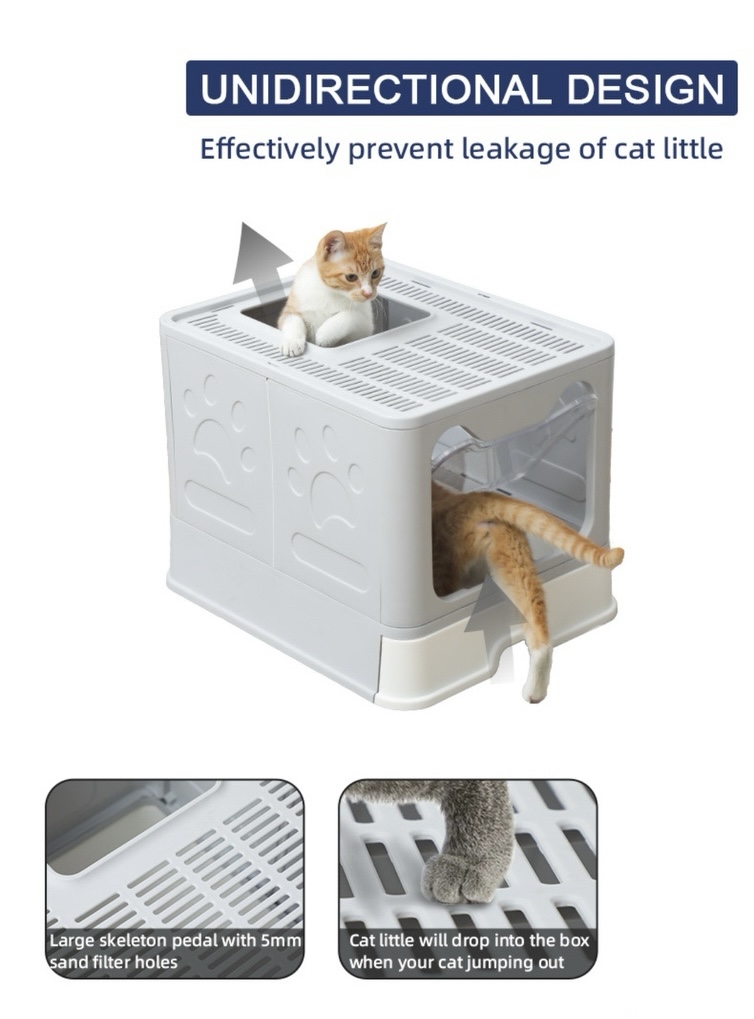 UNIDIRECTIONAL DESIGN

Effectively prevent leakage of cat little

Large skeleton pedal with 5mm sand filter holes

Cat little will drop into the box when your cat jumping out