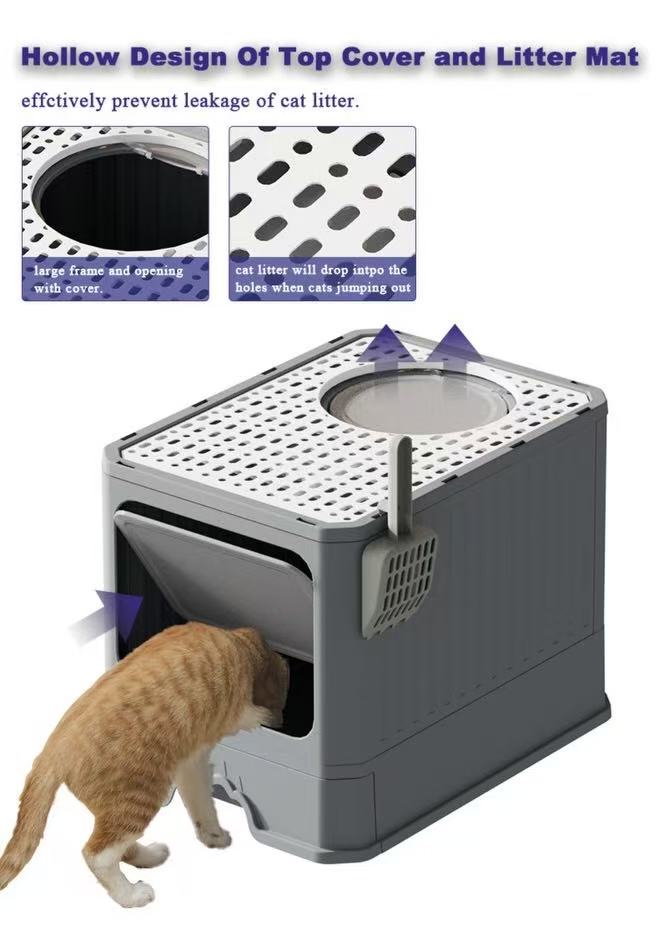 Hollow Design Of Top Cover and Litter Mat

effctively prevent leakage of cat litter.

large frame and opening with cover.

cat litter will drop intpo the holes when cats jumping out