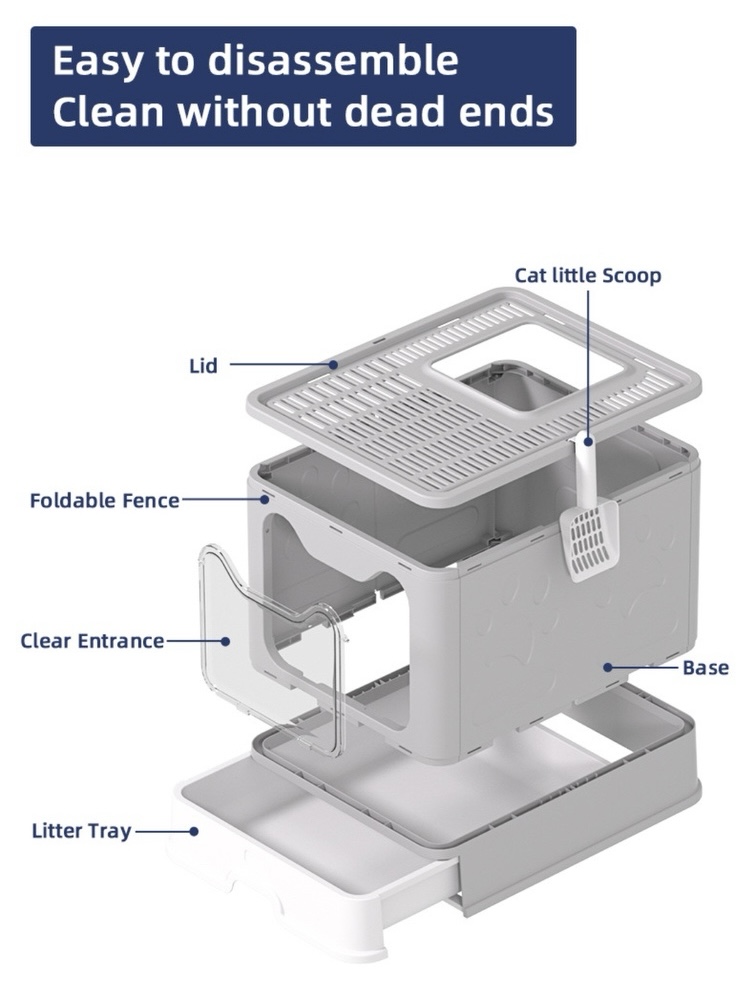 Easy to disassemble
Clean without dead ends

Cat little Scoop

Lid

Foldable Fence

Clear Entrance

Base

Litter Tray