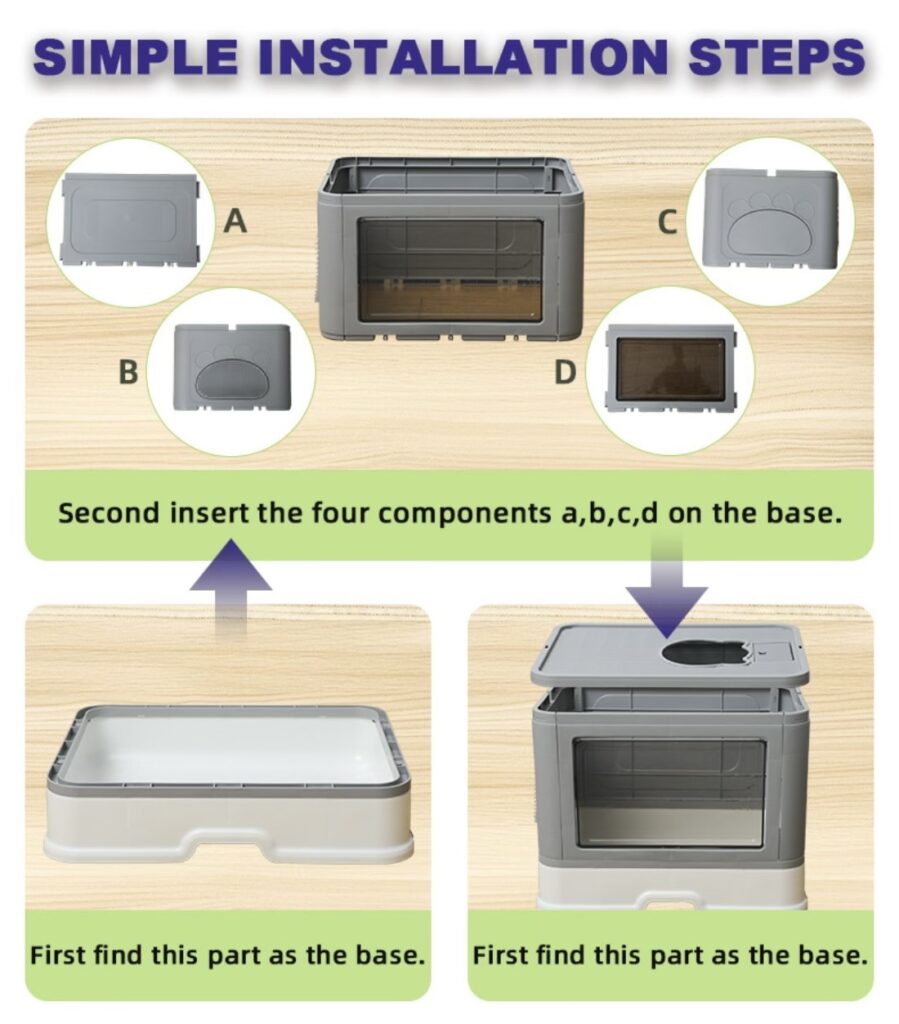 SIMPLE INSTALLATION STEPS

A

C

B

D

Second insert the four components a,b,c,d on the base.

First find this part as the base.

First find this part as the base.