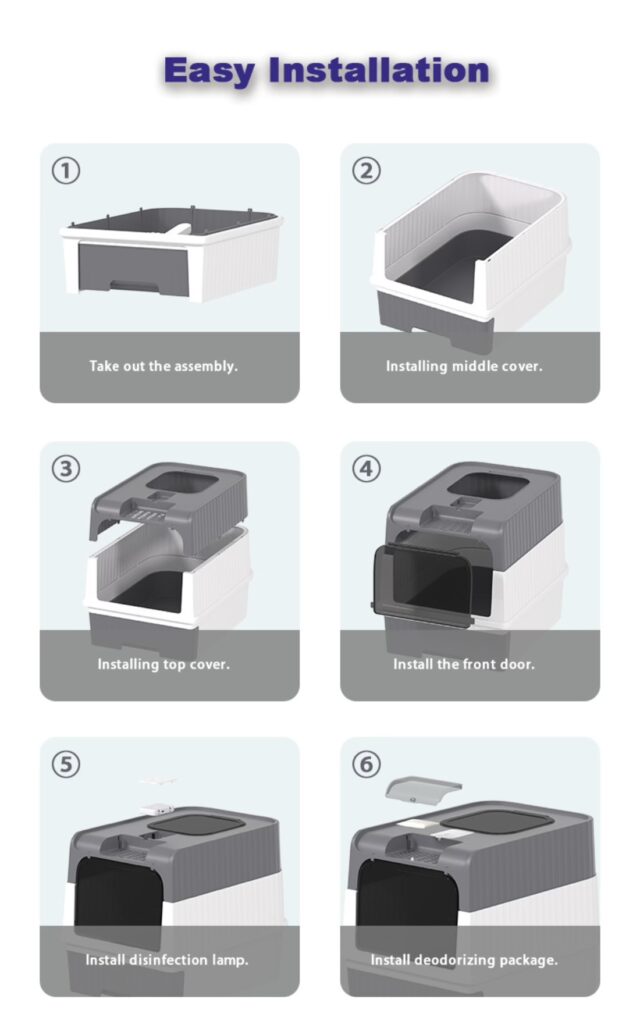 Easy Installation

①

Take out the assembly.

②

Installing middle cover.

③

Installing top cover.

④

Install the front door.

⑤

Install disinfection lamp.

⑥

Install deodorizing package.